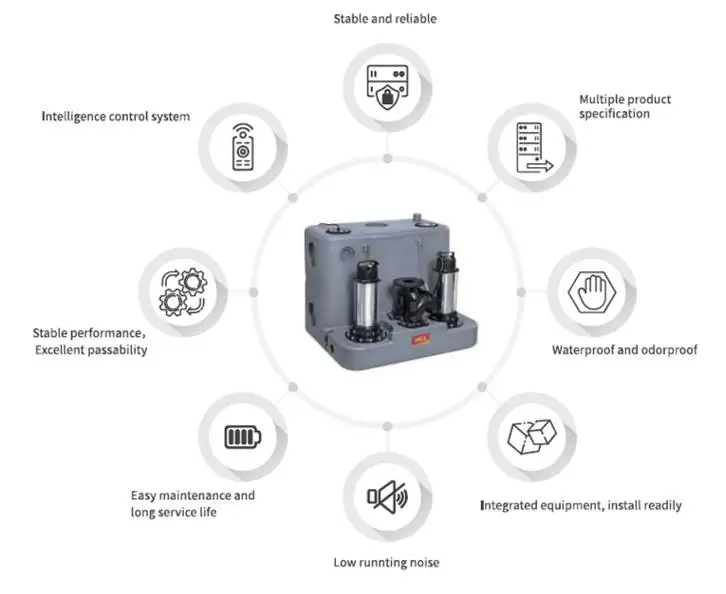 Stable and reliable

Intelligence control system

Multiple product specification

Stable performance, Excellent passability

Waterproof and odorproof

Easy maintenance and long service life

Integrated equipment, install readily

Low runnting noise